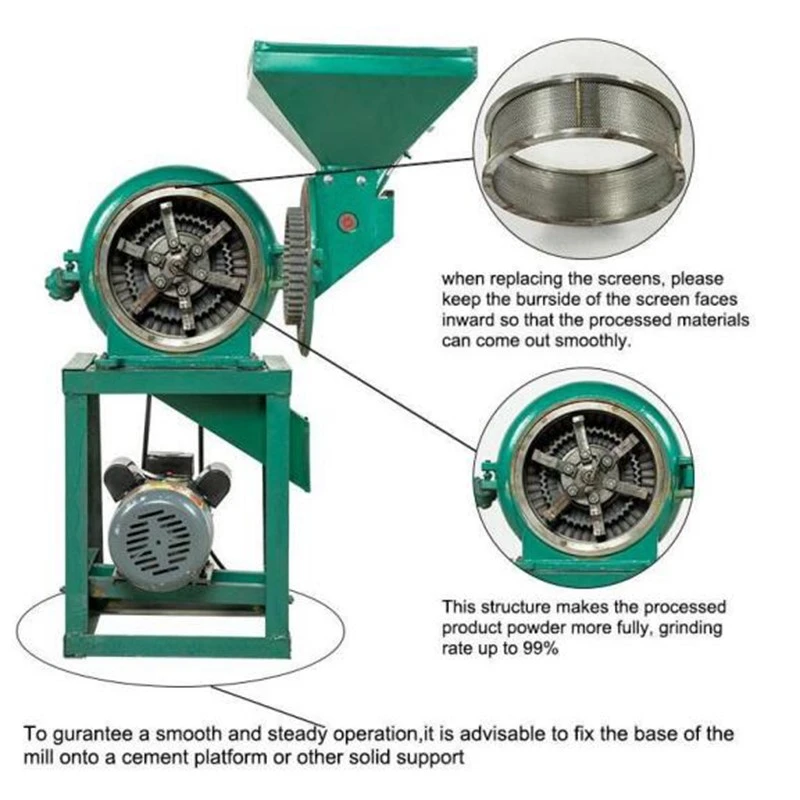 when replacing the screens, please keep the burrside of the screen faces inward so that the processed materials can come out smoothly.

This structure makes the processed product powder more fully, grinding rate up to 99%

To gurantee a smooth and steady operation,it is advisable to fix the base of the mill onto a cement platform or other solid support